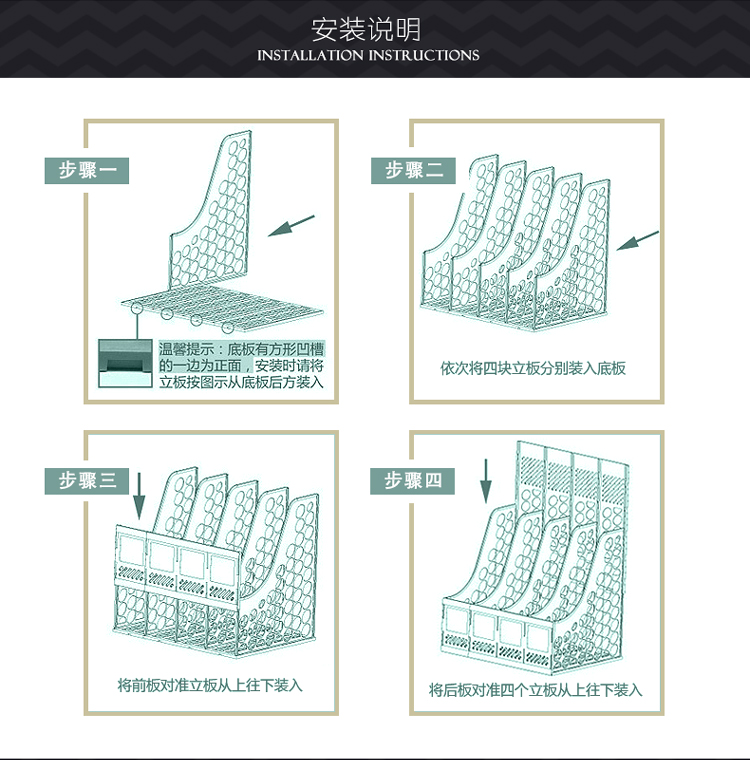 安装说明
INSTALLATION INSTRUCTIONS

步骤一

温馨提示：底板有方形凹槽的一边为正面，安装时请将立板按图示从底板后方装入

步骤二

依次将四块立板分别装入底板

步骤三

将前板对准立板从上往下装入

步骤四

将后板对准四个立板从上往下装入