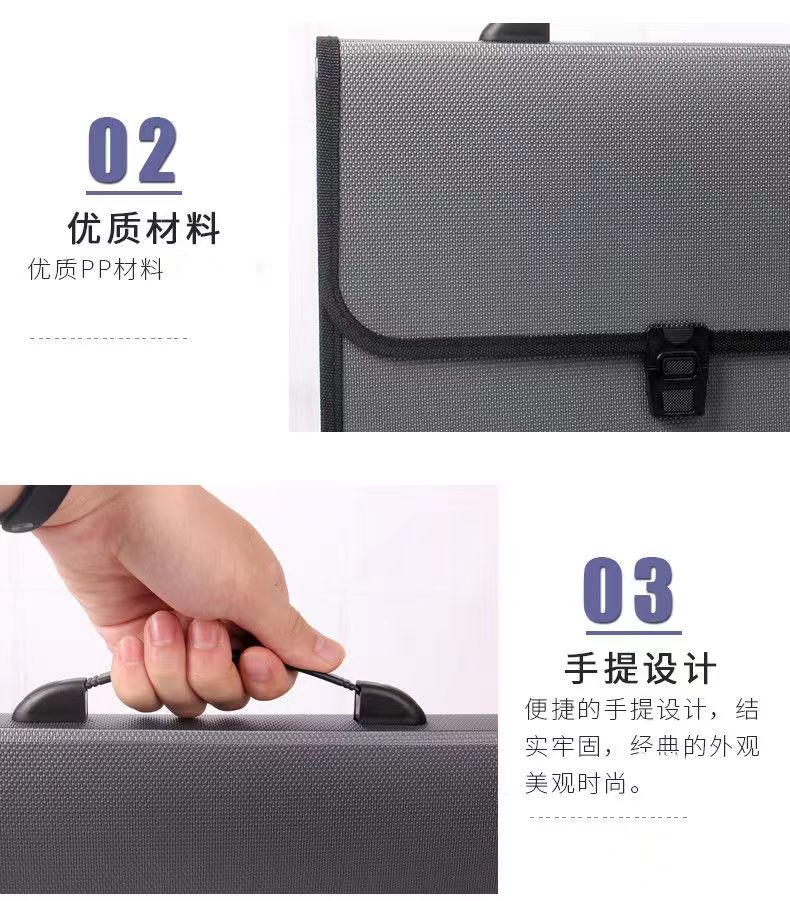 02

优质材料

优质PP材料

03

手提设计

便捷的手提设计，结实牢固，经典的外观美观时尚。